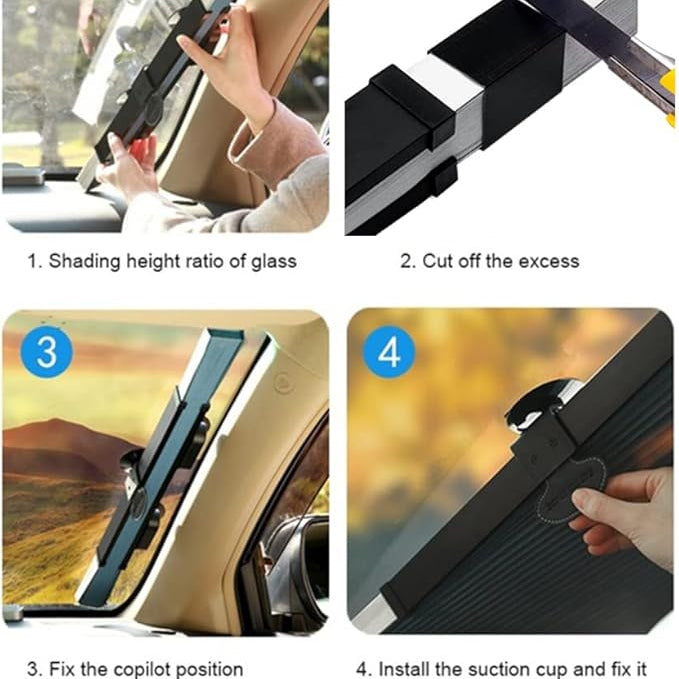 1. Shading height ratio of glass

2. Cut off the excess

3

4

3. Fix the copilot position

4. Install the suction cup and fix it